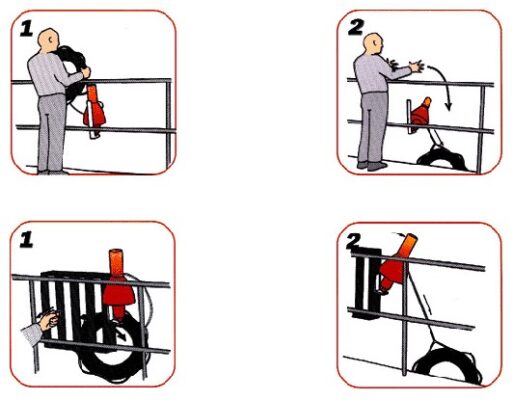 1

2

1

2